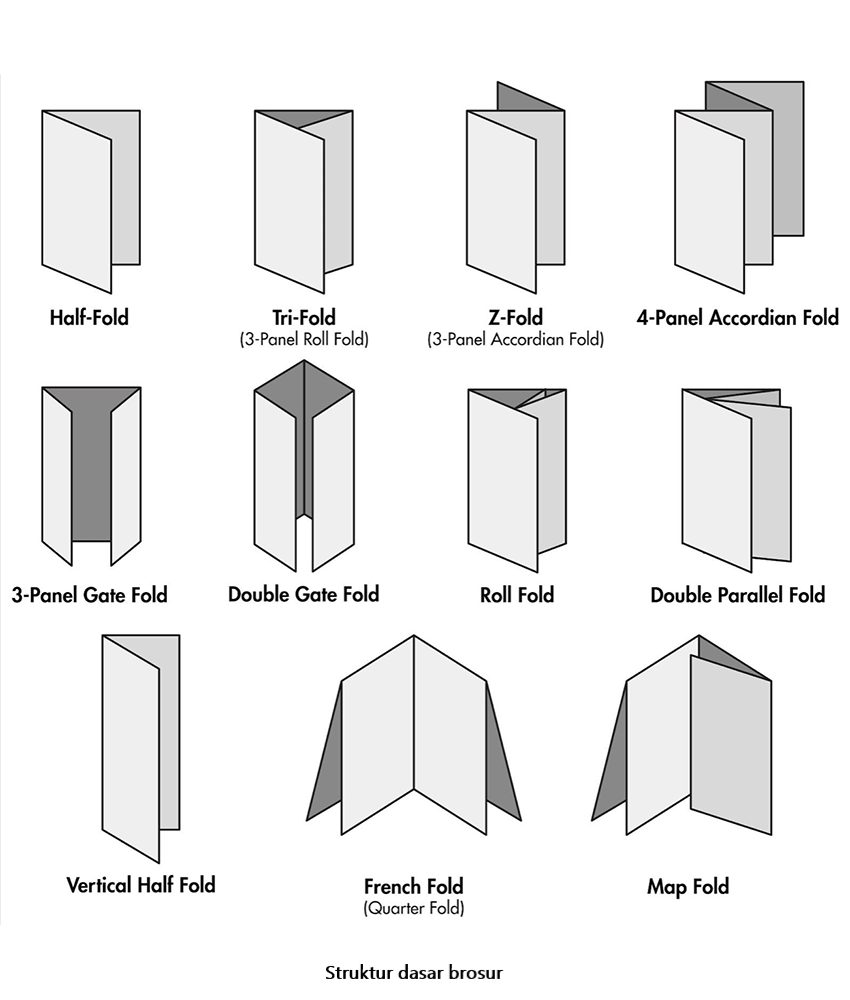 Half-Fold

Tri-Fold
(3-Panel Roll Fold)

Z-Fold
(3-Panel Accordian Fold)

4-Panel Accordian Fold

3-Panel Gate Fold

Double Gate Fold

Roll Fold

Double Parallel Fold

Vertical Half Fold

French Fold
(Quarter Fold)

Map Fold

Struktur dasar brosur